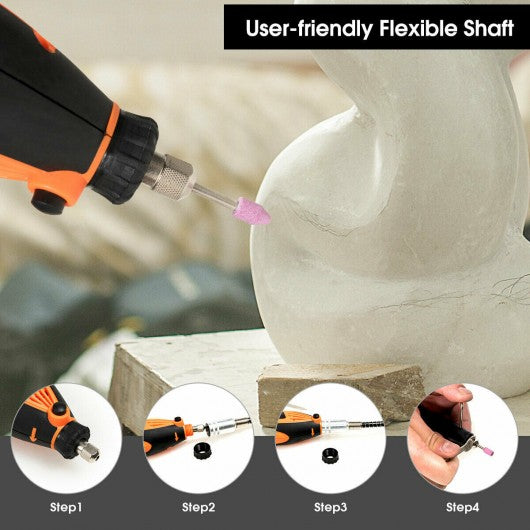 User-friendly Flexible Shaft

Step1

Step2

Step3

Step4