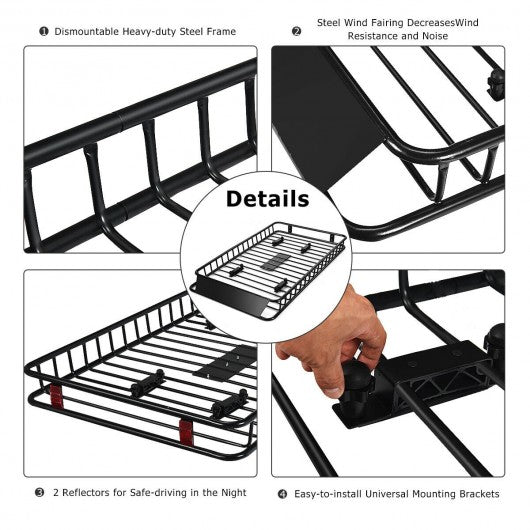 ❶ Dismountable Heavy-duty Steel Frame

❷ Steel Wind Fairing DecreasesWind Resistance and Noise

Details

❸ 2 Reflectors for Safe-driving in the Night

❹ Easy-to-install Universal Mounting Brackets