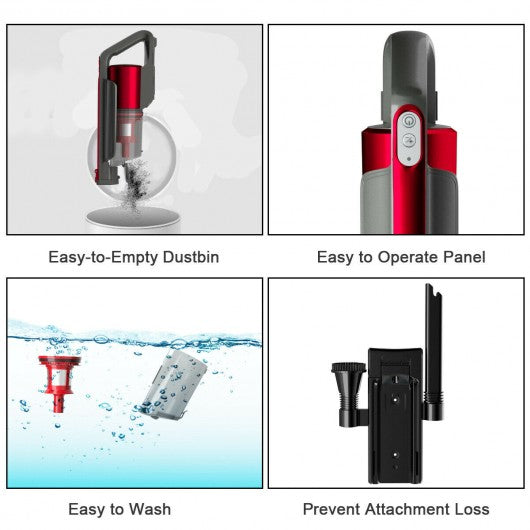 Easy-to-Empty Dustbin

Easy to Operate Panel

Easy to Wash

Prevent Attachment Loss