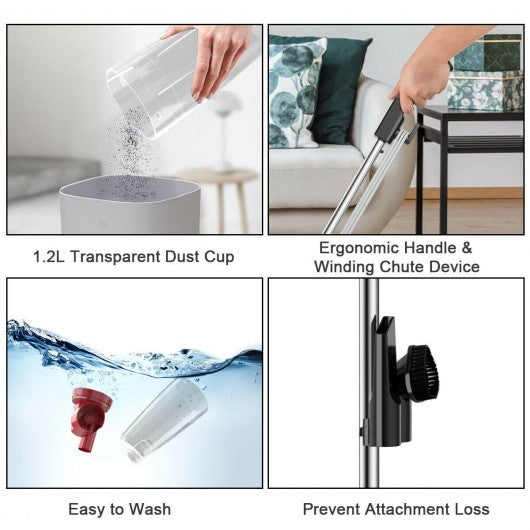 1.2L Transparent Dust Cup

Ergonomic Handle & Winding Chute Device

Easy to Wash

Prevent Attachment Loss