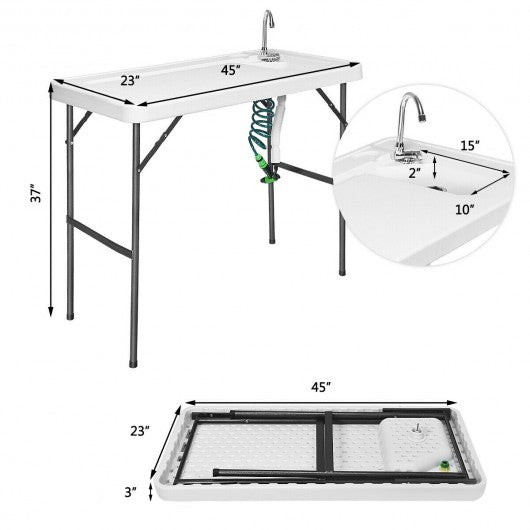 23″
45″
37″
15″
2″
10″
45″
23″
3″