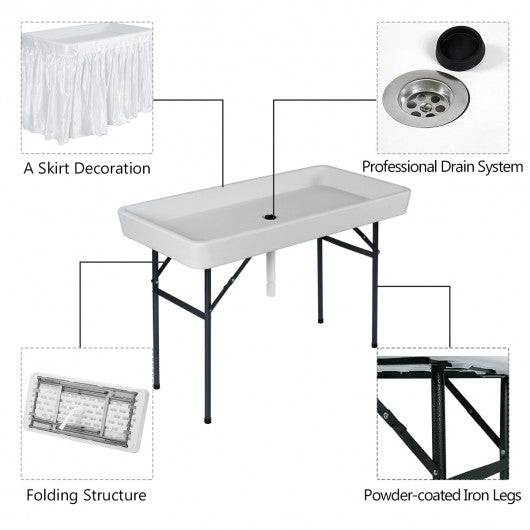 A Skirt Decoration

Professional Drain System

Folding Structure

Powder-coated Iron Legs