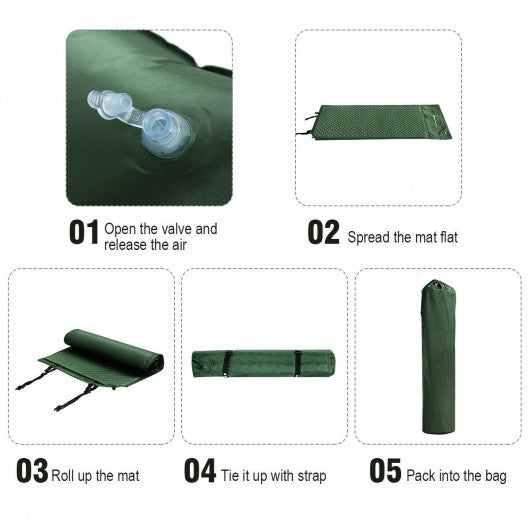 01 Open the valve and release the air

02 Spread the mat flat

03 Roll up the mat

04 Tie it up with strap

05 Pack into the bag