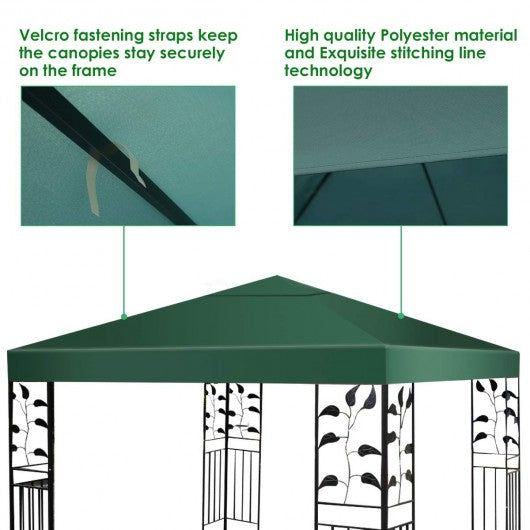 Velcro fastening straps keep the canopies stay securely on the frame

High quality Polyester material and Exquisite stitching line technology