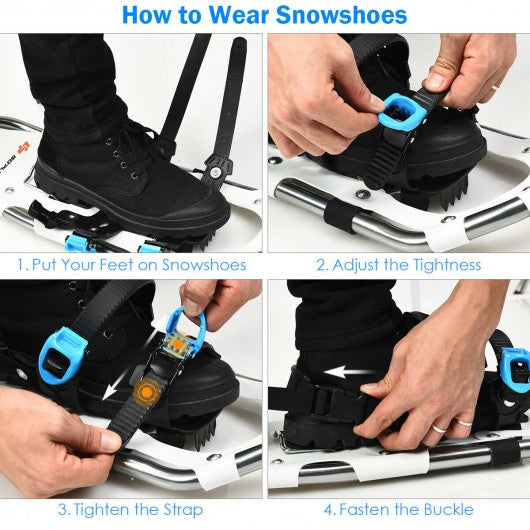 How to Wear Snowshoes

1. Put Your Feet on Snowshoes

2. Adjust the Tightness

3. Tighten the Strap

4. Fasten the Buckle